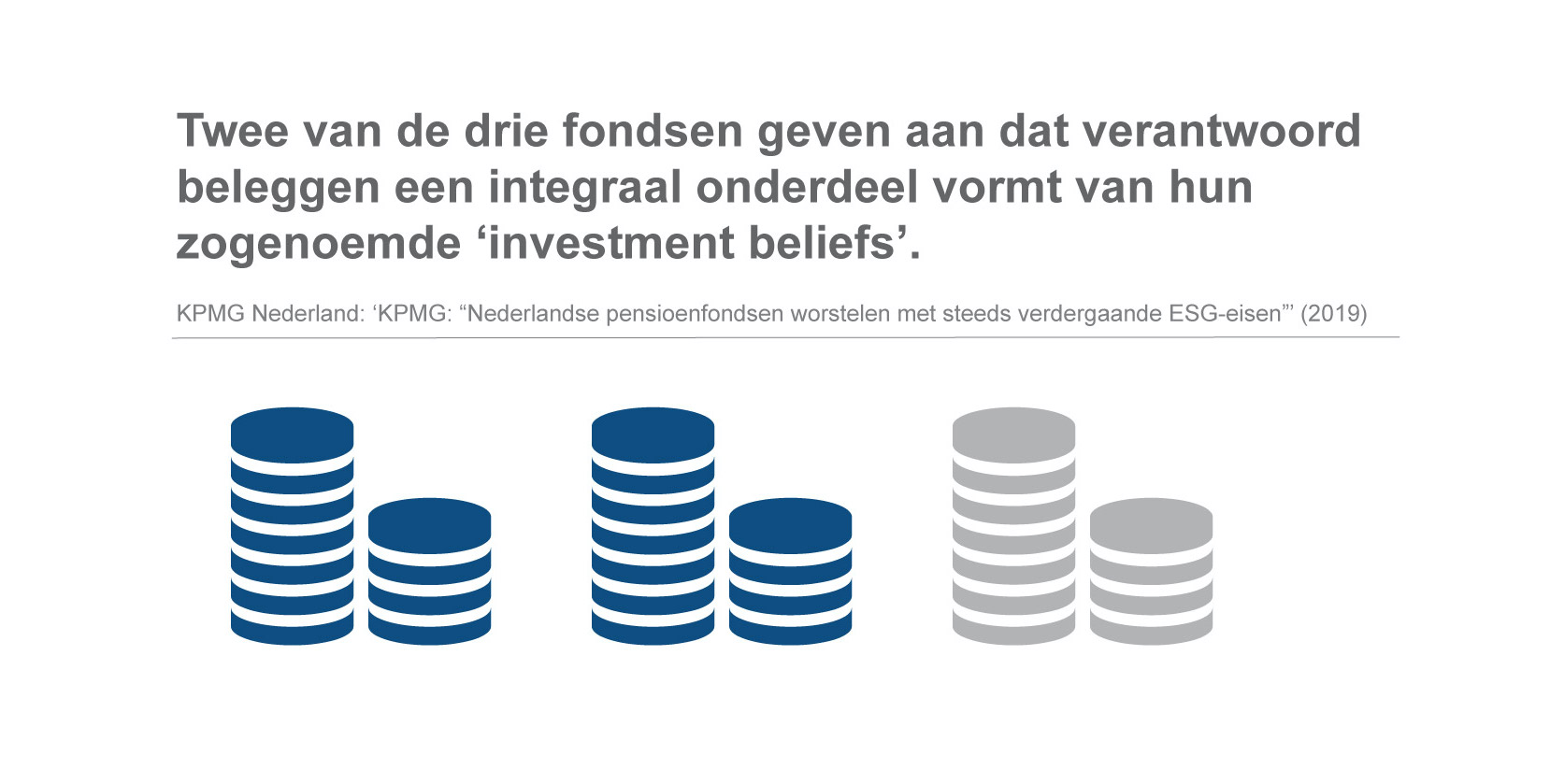 Twee van de drie fondsen geven aan dat verantwoord beleggen een integraal onderdeel vormt van hun zogenoemde ‘investment beliefs’.

KPMG Nederland: ‘KPMG: “Nederlandse pensioenfondsen worstelen met steeds verdergaande ESG-eisen”’ (2019)