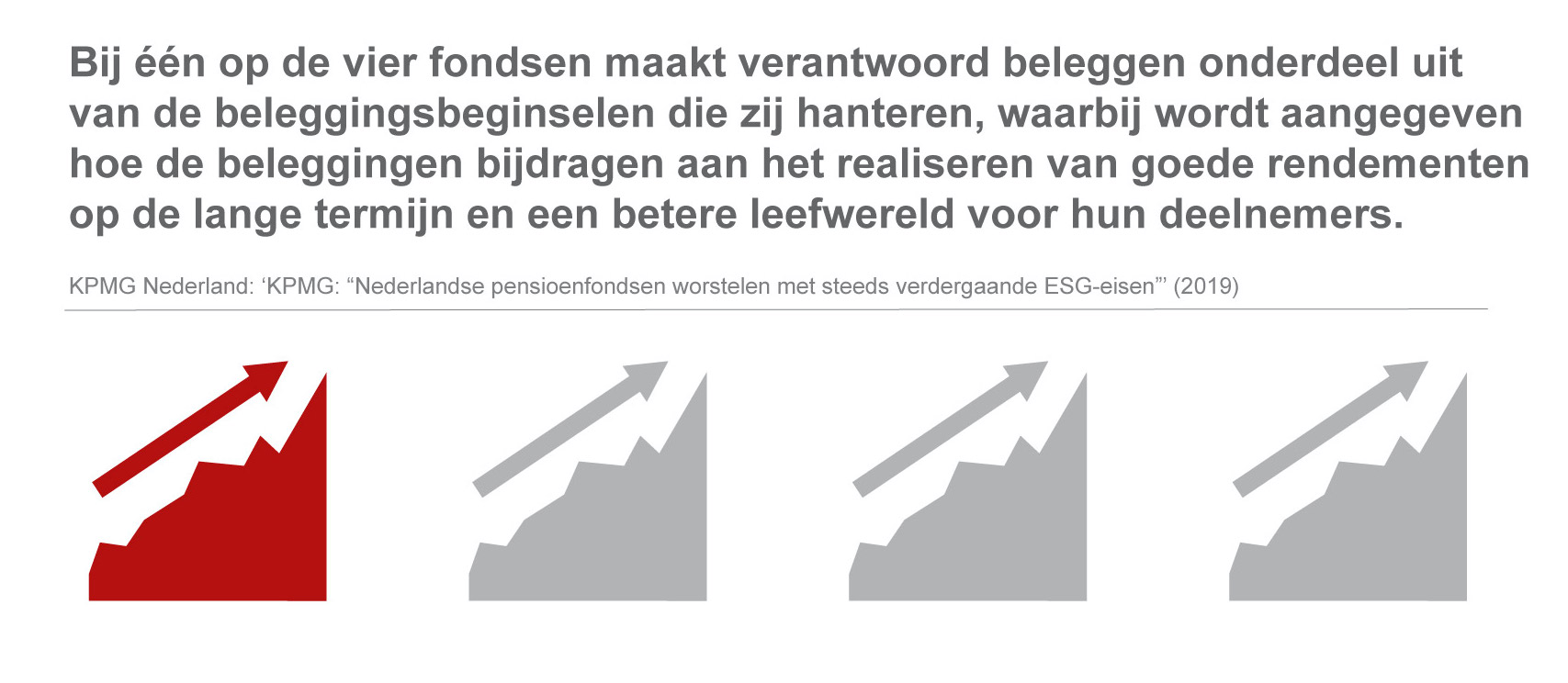 Bij één op de vier fondsen maakt verantwoord beleggen onderdeel uit van de beleggingsbeginselen die zij hanteren, waarbij wordt aangegeven hoe de beleggingen bijdragen aan het realiseren van goede rendementen op de lange termijn en een betere leefwereld voor hun deelnemers.

KPMG Nederland: ‘KPMG: “Nederlandse pensioenfondsen worstelen met steeds verdergaande ESG-eisen”’ (2019)